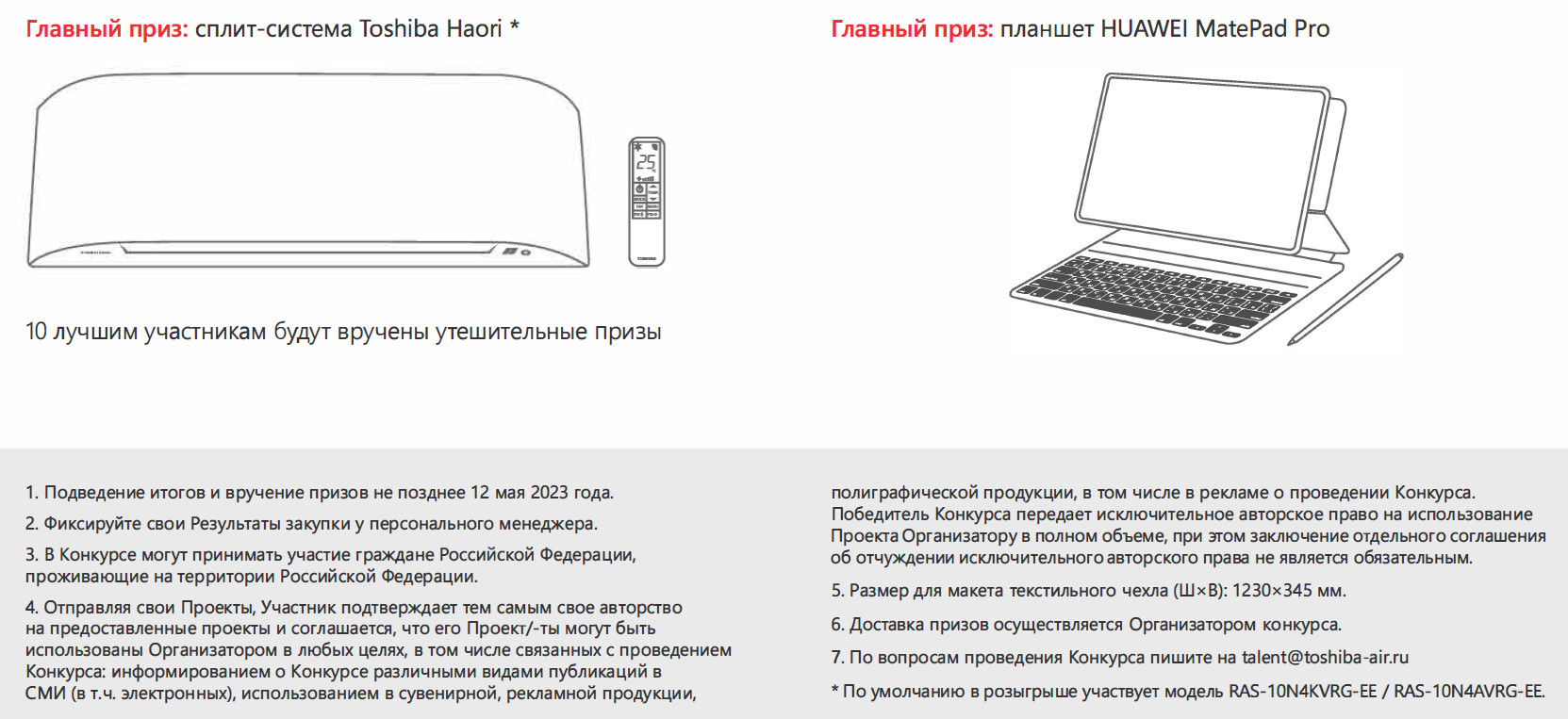 Главный приз: сплит-система Toshiba Haori *

25

TOSHIBA

10 лучшим участникам будут вручены утешительные призы

Главный приз: планшет HUAWEI MatePad Pro

1. Подведение итогов и вручение призов не позднее 12 мая 2023 года.

2. Фиксируйте свои Результаты закупки у персонального менеджера.

3. В Конкурсе могут принимать участие граждане Российской Федерации, проживающие на территории Российской Федерации.

4. Отправляя свои Проекты, Участник подтверждает тем самым свое авторство на предоставленные проекты и соглашается, что его Проект/-ты могут быть использованы Организатором в любых целях, в том числе связанных с проведением Конкурса: информированием о Конкурсе различными видами публикаций в СМИ (в т.ч. электронных), использованием в сувенирной, рекламной продукции, полиграфической продукции, в том числе в рекламе о проведении Конкурса. Победитель Конкурса передает исключительное авторское право на использование Проекта Организатору в полном объеме, при этом заключение отдельного соглашения об отчуждении исключительного авторского права не является обязательным.

5. Размер для макета текстильного чехла (Ш×В): 1230×345 мм.

6. Доставка призов осуществляется Организатором конкурса.

7. По вопросам проведения Конкурса пишите на talent@toshiba-air.ru

* По умолчанию в розыгрыше участвует модель RAS-10N4KVRG-EE / RAS-10N4AVRG-EE.