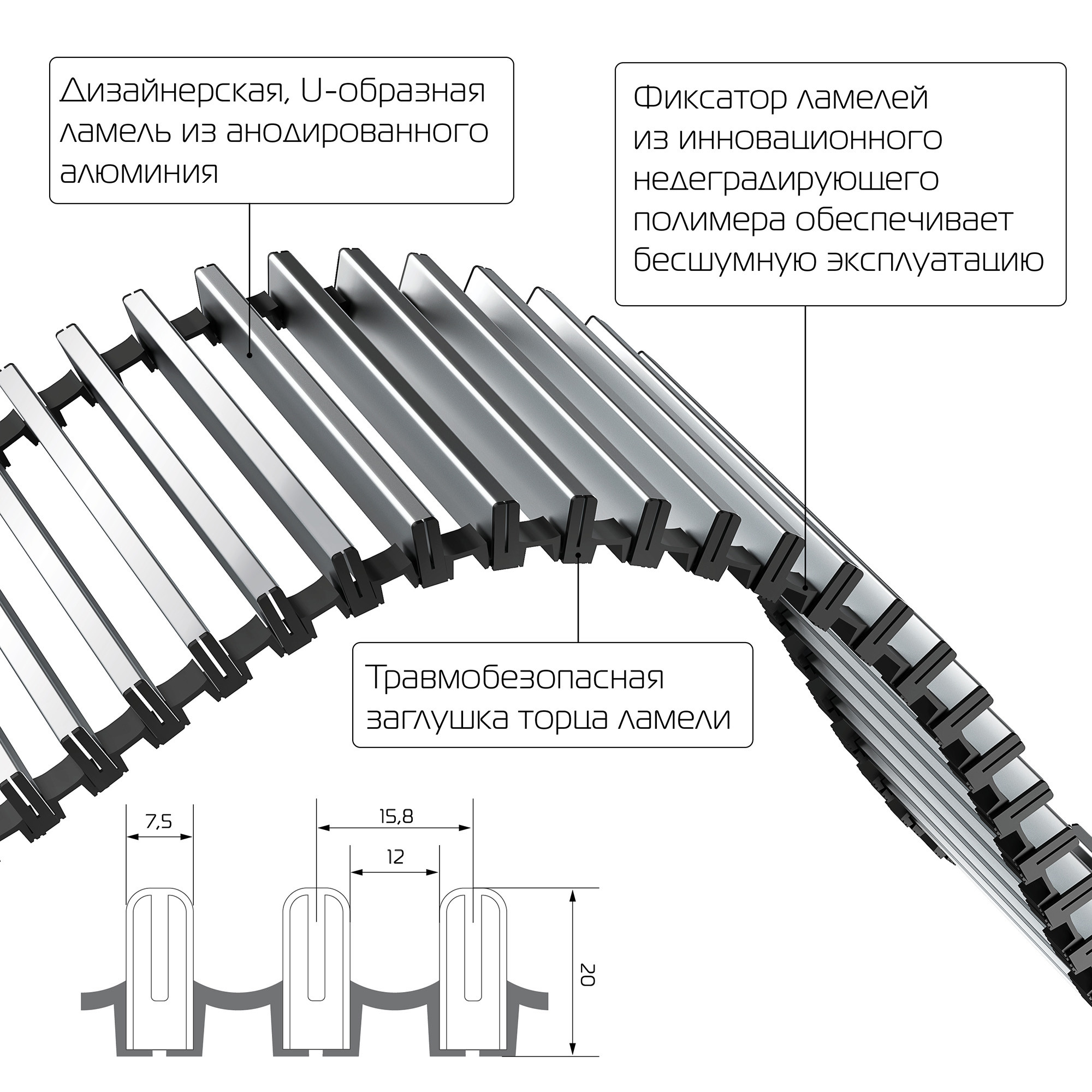 Дизайнерская, U-образная ламель из анодированного алюминия

Фиксатор ламелей из инновационного недеградирующего полимера обеспечивает бесшумную эксплуатацию

Травмобезопасная заглушка торца ламели

7,5

15,8

12

20