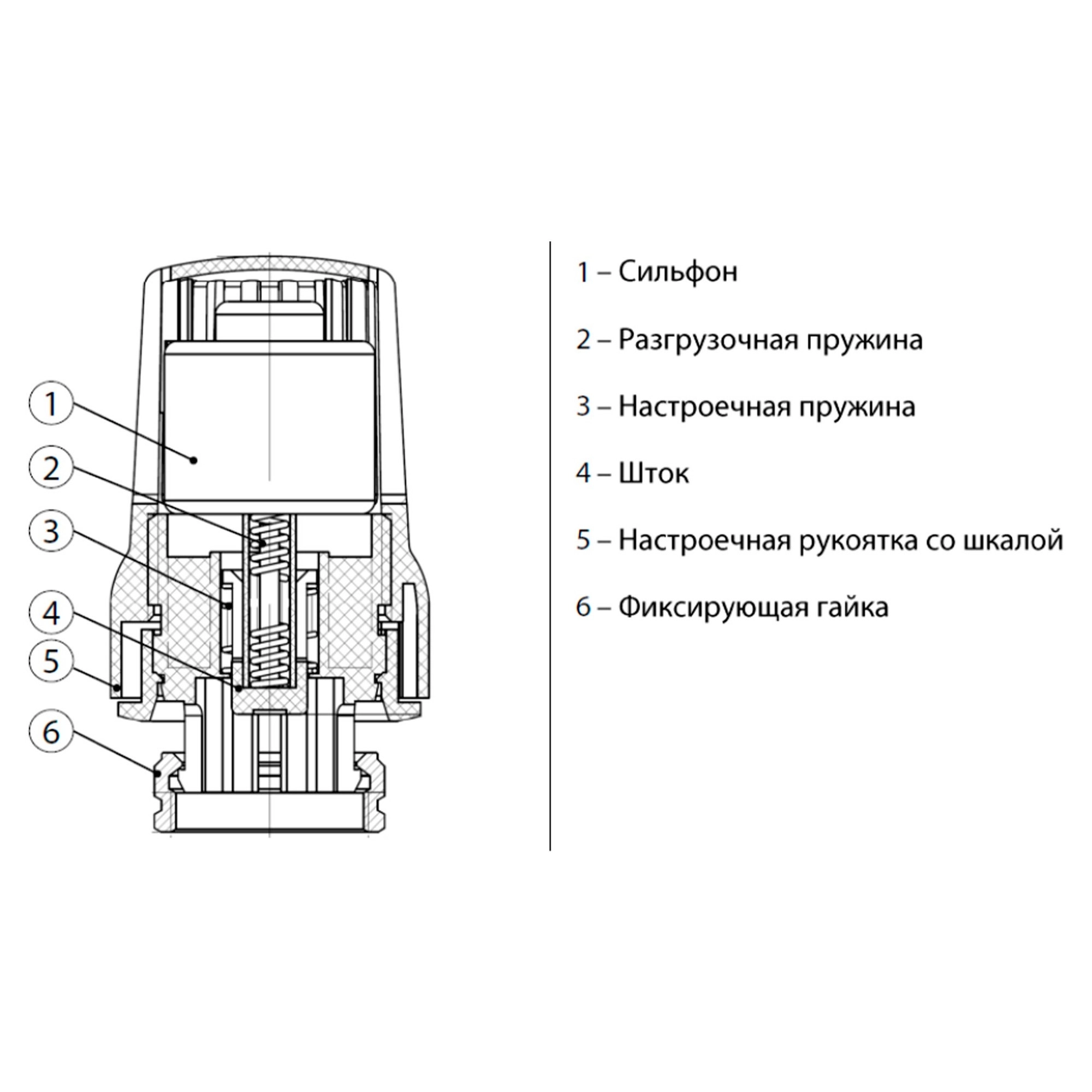 1
2
3
4
5
6

1 – Сильфон

2 – Разгрузочная пружина

3 – Настроечная пружина

4 – Шток

5 – Настроечная рукоятка со шкалой

6 – Фиксирующая гайка