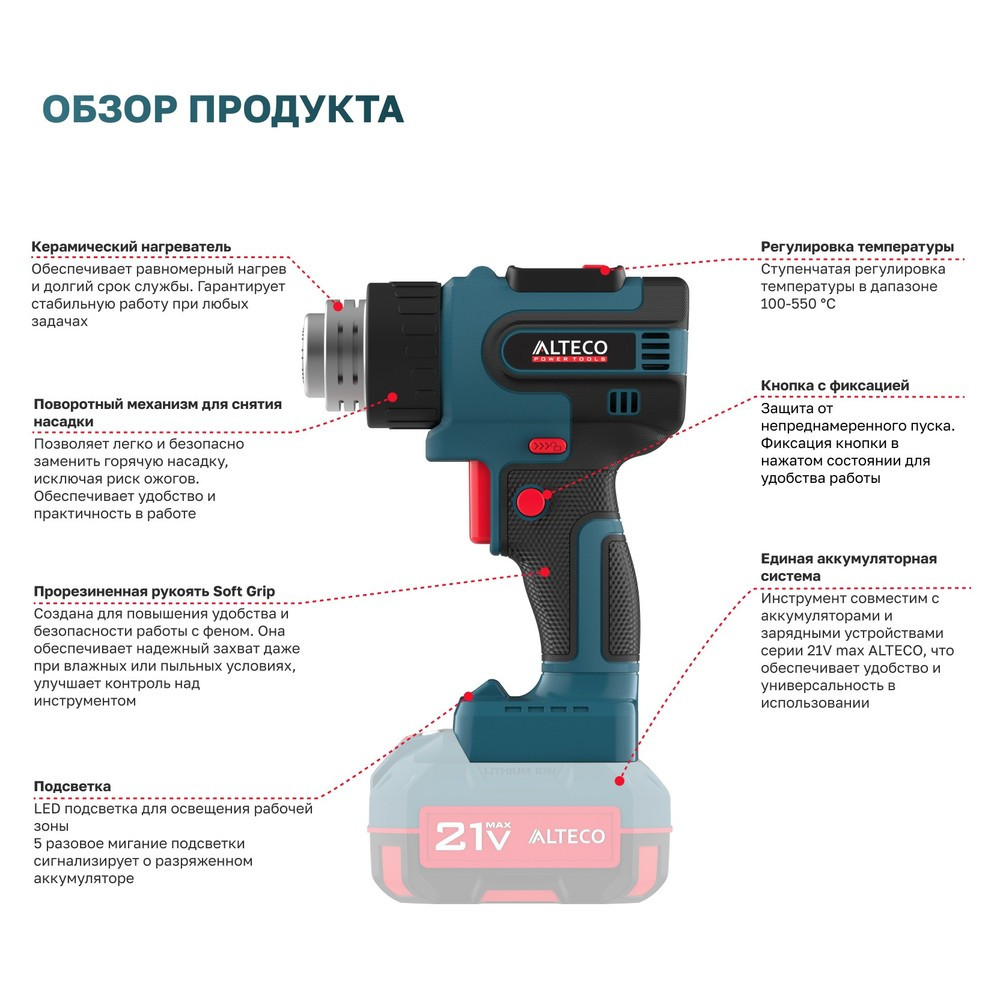 ОБЗОР ПРОДУКТА

Керамический нагреватель
Обеспечивает равномерный нагрев и долгий срок службы. Гарантирует стабильную работу при любых задачах

Поворотный механизм для снятия насадки
Позволяет легко и безопасно заменить горячую насадку, исключая риск ожогов. Обеспечивает удобство и практичность в работе

Прорезиненная рукоять Soft Grip
Создана для повышения удобства и безопасности работы с феном. Она обеспечивает надежный захват даже при влажных или пыльных условиях, улучшает контроль над инструментом

Подсветка
LED подсветка для освещения рабочей зоны
5 разовое мигание подсветки сигнализирует о разряженном аккумуляторе

Регулировка температуры
Ступенчатая регулировка температуры в дапазоне 100-550 °C

Кнопка с фиксацией
Защита от непреднамеренного пуска. Фиксация кнопки в нажатом состоянии для удобства работы

Единая аккумуляторная система
Инструмент совместим с аккумуляторами и зарядными устройствами серии 21V max ALTECO, что обеспечивает удобство и универсальность в использовании

ALTECO
POWER TOOLS

LITHIUM ION

21V MAX ALTECO