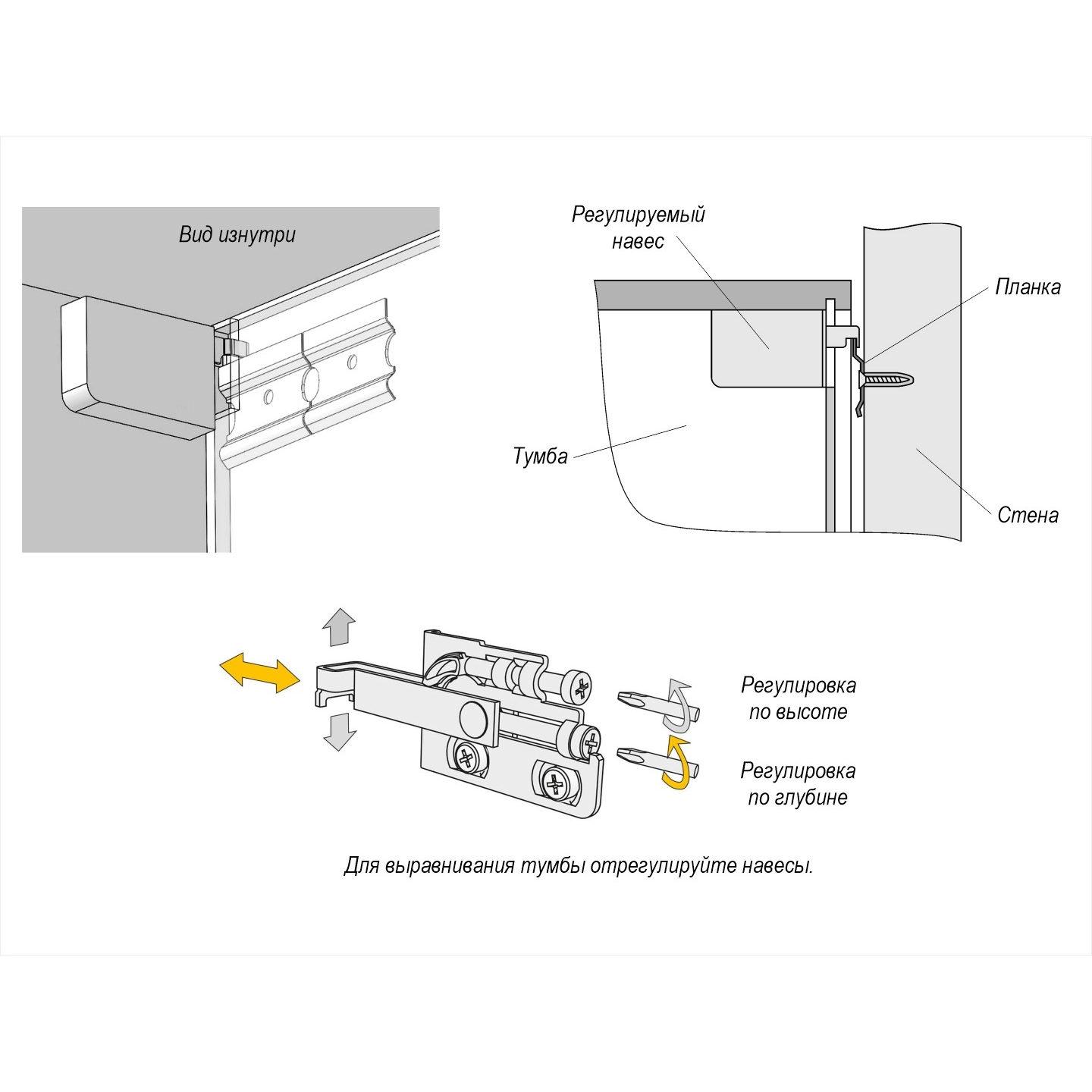 Вид изнутри

Регулируемый навес

Планка

Тумба

Стена

Регулировка по высоте

Регулировка по глубине

Для выравнивания тумбы отрегулируйте навесы.