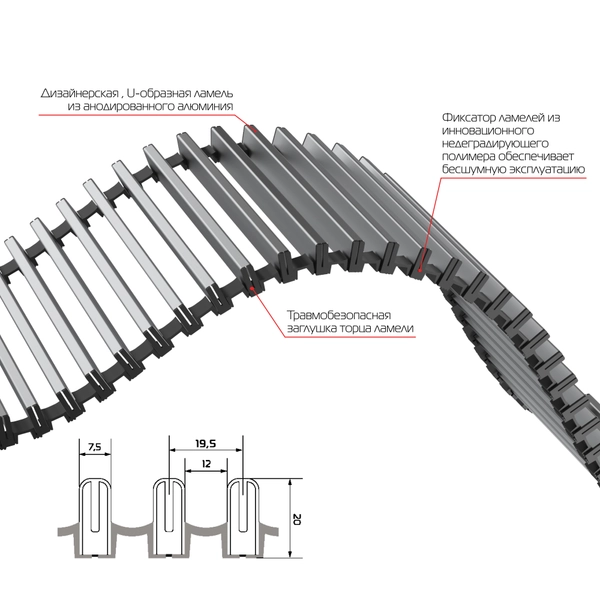 Дизайнерская , U-образная ламель из анодированного алюминия

Фиксатор ламелей из инновационного недеградирующего полимера обеспечивает бесшумную эксплуатацию

Травмобезопасная заглушка торца ламели

7,5

19,5

12

20